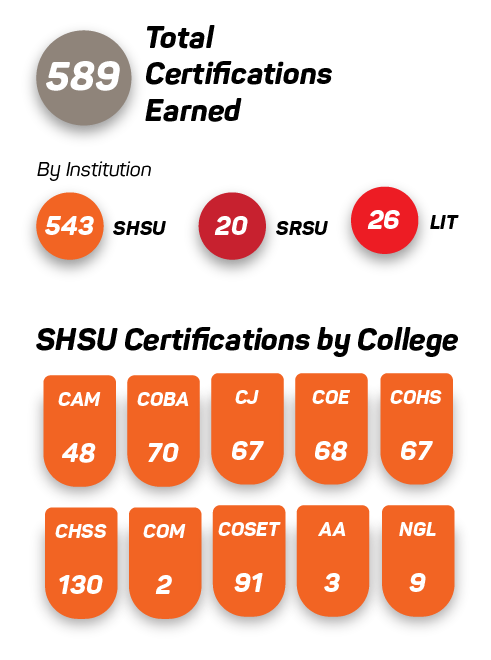 589 Total Certifications Earned

By Institution

543 SHSU

20 SRSU

26 LIT

SHSU Certifications by College

CAM 48

COBA 70

CJ 67

COE 68

COHS 67

CHSS 130

COM 2

COSET 91

AA 3

NGL 9