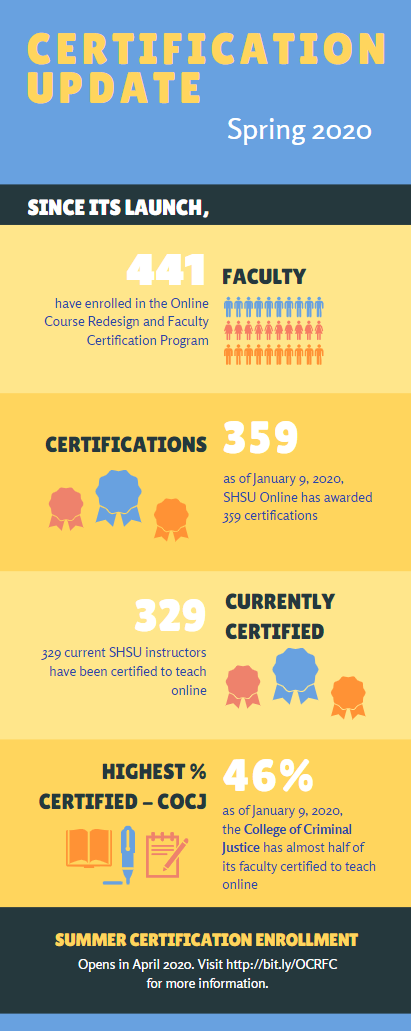 CERTIFICATION UPDATE

Spring 2020

SINCE ITS LAUNCH,

441

have enrolled in the Online Course Redesign and Faculty Certification Program

FACULTY

CERTIFICATIONS

359

as of January 9, 2020, SHSU Online has awarded 359 certifications

329

329 current SHSU instructors have been certified to teach online

CURRENTLY CERTIFIED

HIGHEST % CERTIFIED – COCJ

46%

as of January 9, 2020, the College of Criminal Justice has almost half of its faculty certified to teach online

SUMMER CERTIFICATION ENROLLMENT

Opens in April 2020. Visit http://bit.ly/OCRFC for more information.